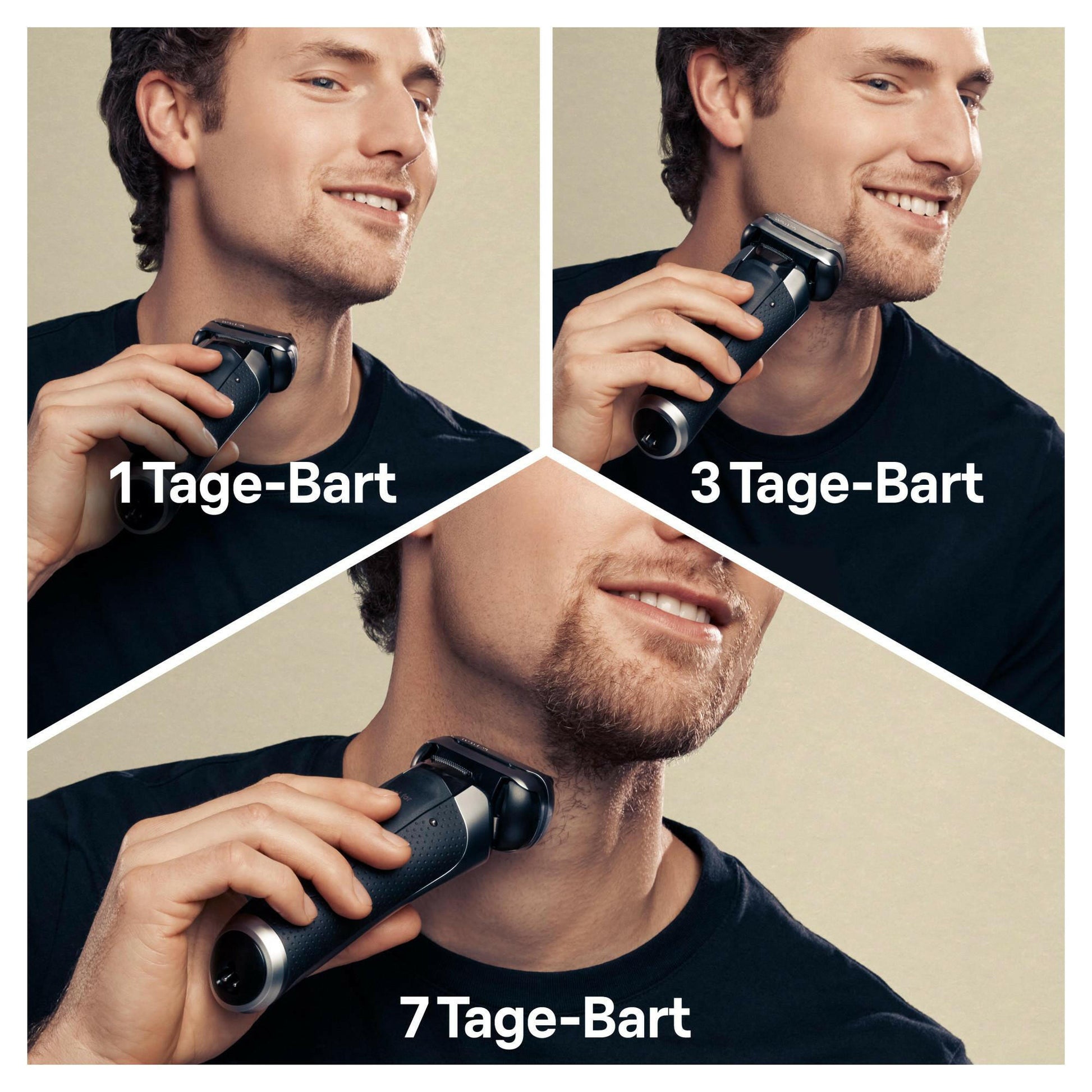 1 Tage-Bart

3 Tage-Bart

7 Tage-Bart